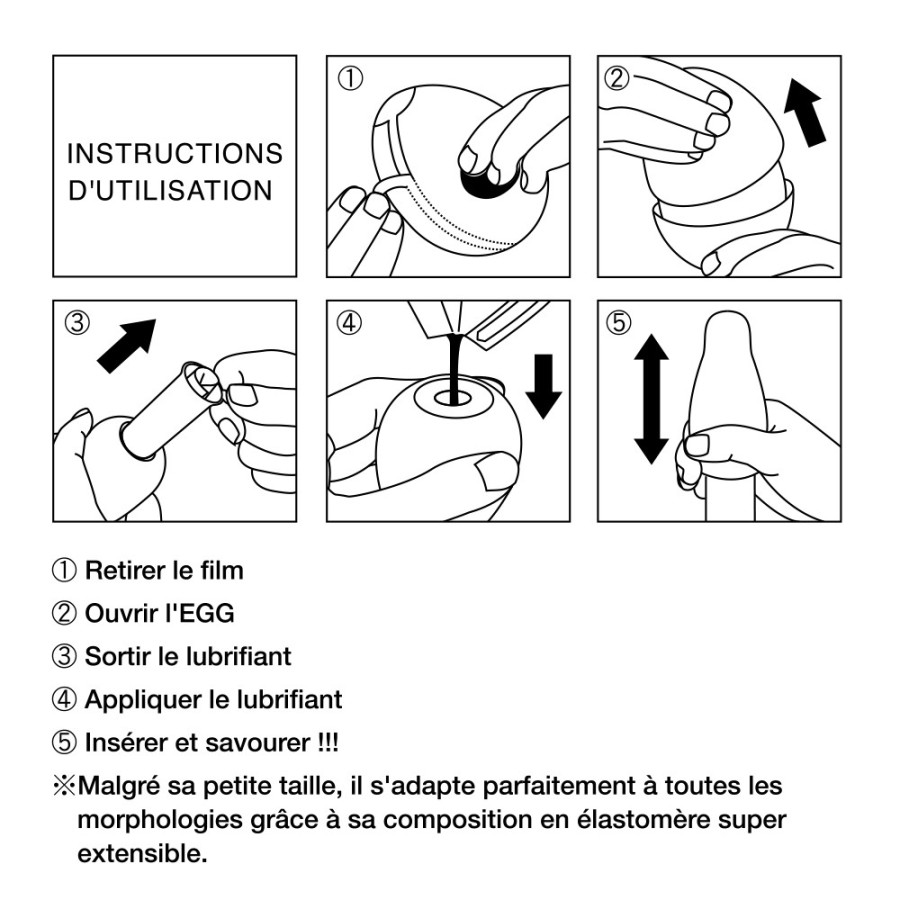 INSTRUCTIONS D'UTILISATION

①

②

③

④

⑤

① Retirer le film

② Ouvrir l'EGG

③ Sortir le lubrifiant

④ Appliquer le lubrifiant

⑤ Insérer et savourer !!!

※Malgré sa petite taille, il s'adapte parfaitement à toutes les morphologies grâce à sa composition en élastomère super extensible.