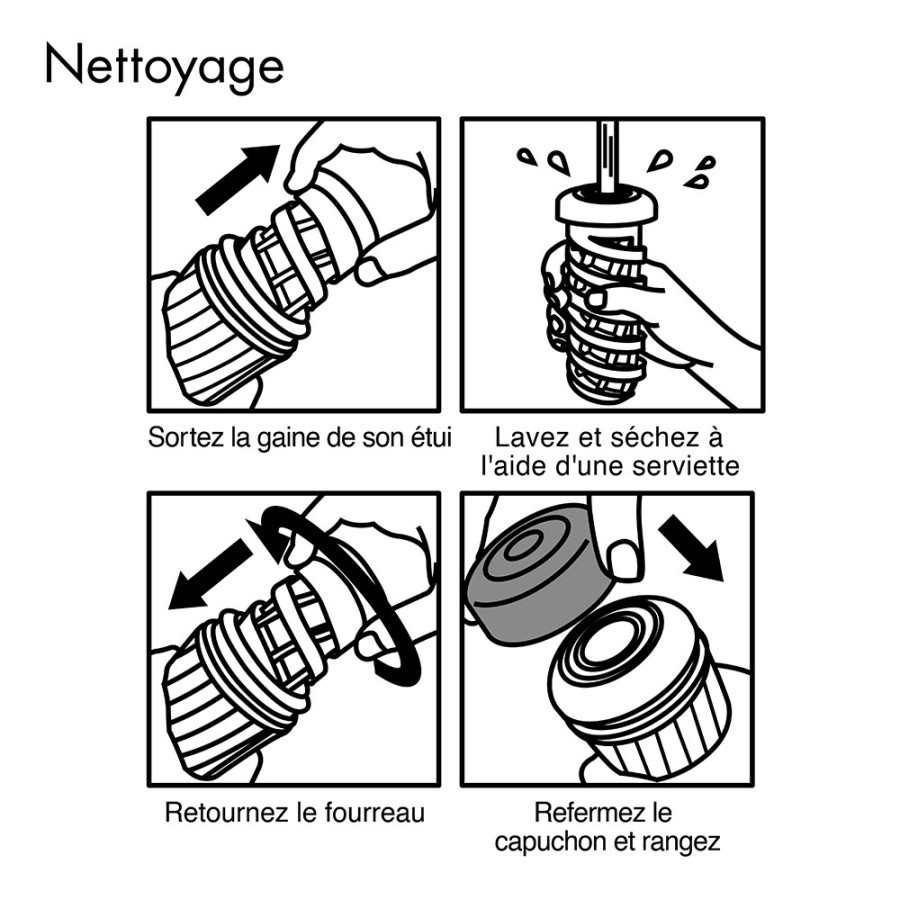 Nettoyage

Sortez la gaine de son étui

Lavez et séchez à l'aide d'une serviette

Retournez le fourreau

Refermez le capuchon et rangez