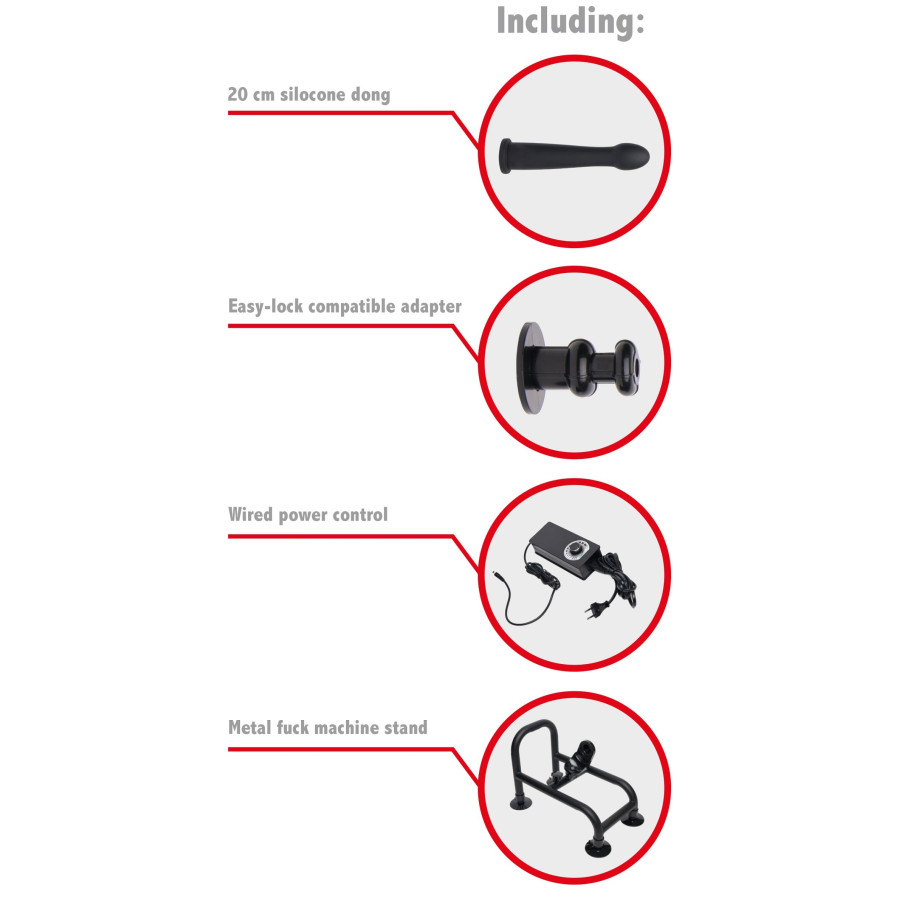 Including:

20 cm silocone dong

Easy-lock compatible adapter

Wired power control

Metal fuck machine stand